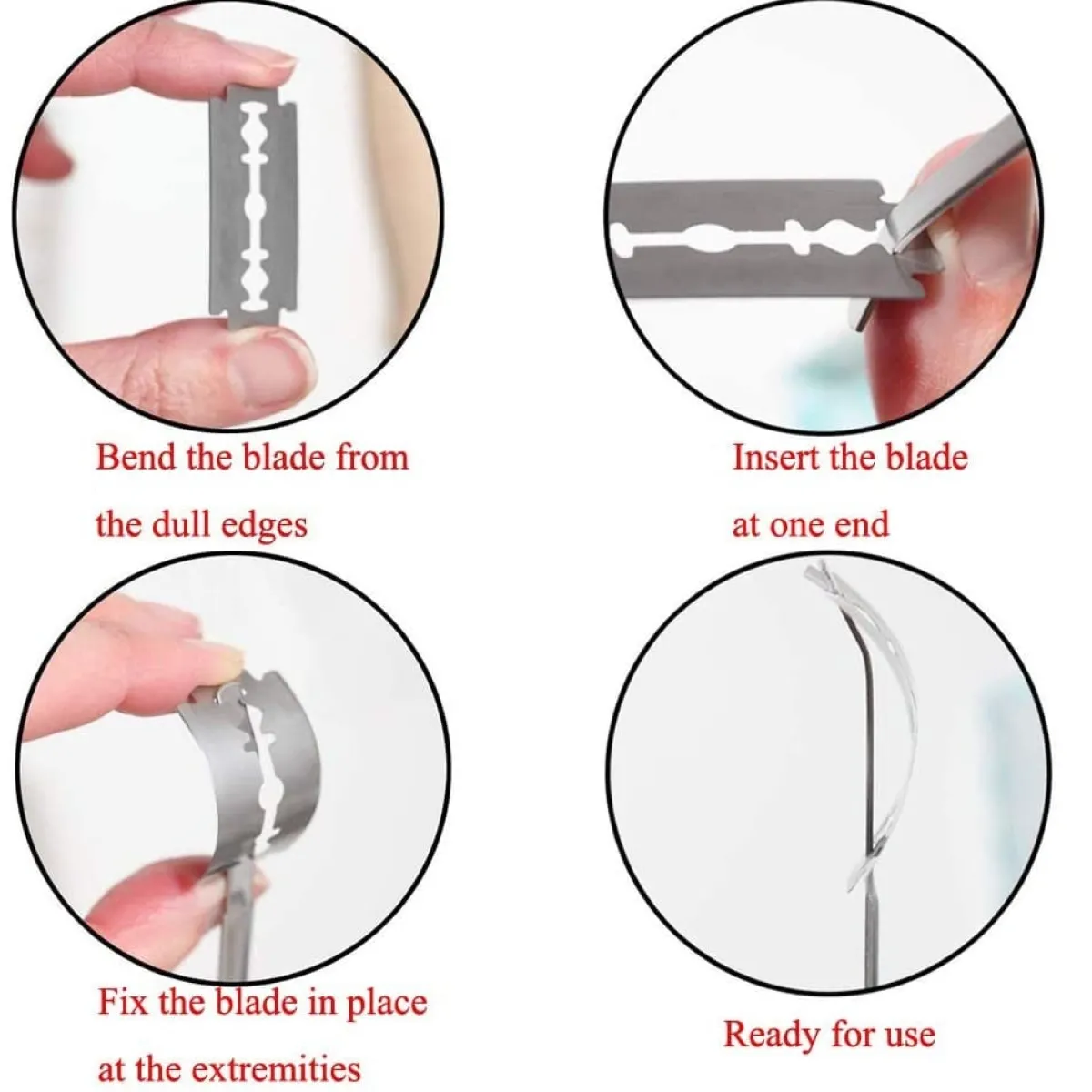 Bend the blade from the dull edges

Insert the blade at one end

Fix the blade in place at the extremities

Ready for use